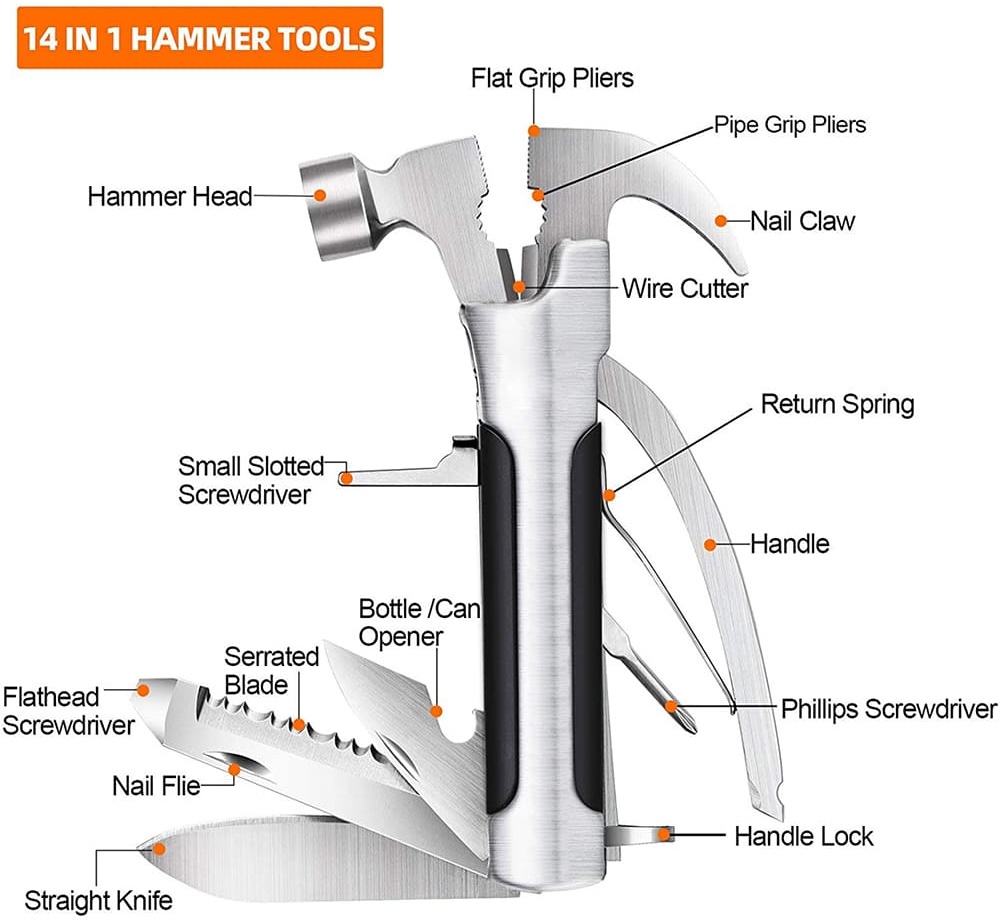 14 IN 1 HAMMER TOOLS

Flat Grip Pliers

Pipe Grip Pliers

Hammer Head

Nail Claw

Wire Cutter

Return Spring

Small Slotted Screwdriver

Handle

Bottle /Can Opener

Serrated Blade

Flathead Screwdriver

Phillips Screwdriver

Nail Flie

Handle Lock

Straight Knife