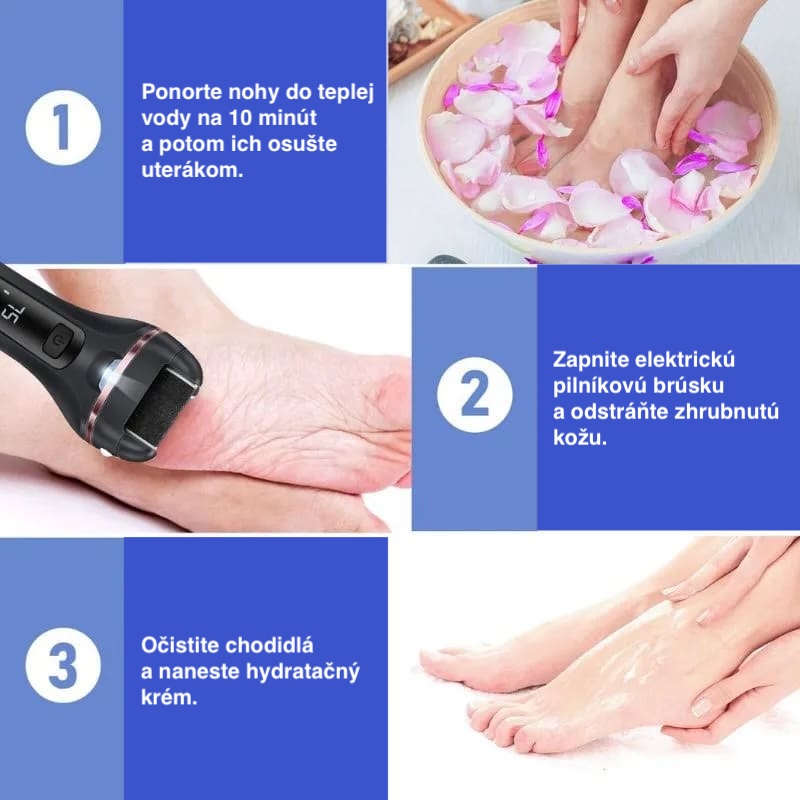 1

Ponorte nohy do teplej vody na 10 minút a potom ich osušte uterákom.

2

Zapnite elektrickú pilníkovú brúsku a odstráňte zhrubnutú kožu.

3

Očistite chodidlá a naneste hydratačný krém.