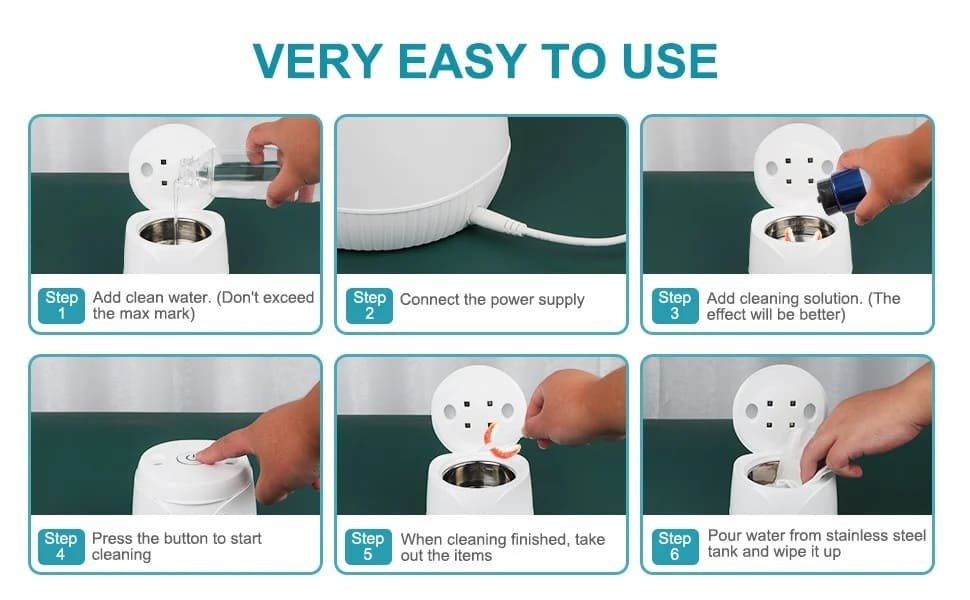 VERY EASY TO USE

Step 1 Add clean water. (Don't exceed the max mark)

Step 2 Connect the power supply

Step 3 Add cleaning solution. (The effect will be better)

Step 4 Press the button to start cleaning

Step 5 When cleaning finished, take out the items

Step 6 Pour water from stainless steel tank and wipe it up