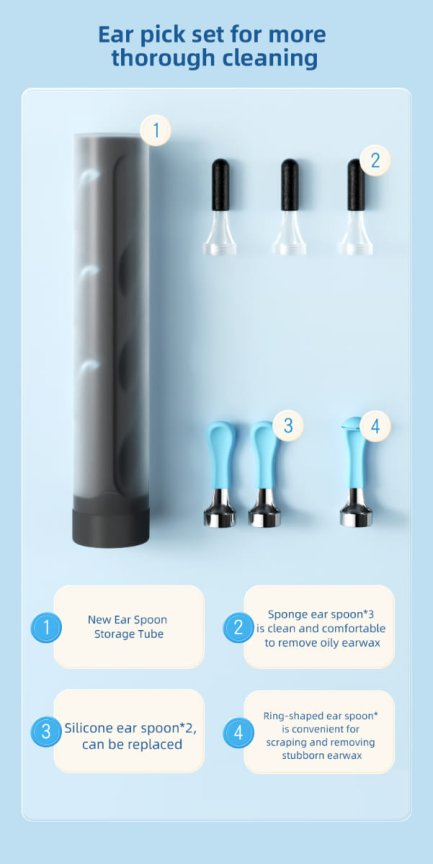 Ear pick set for more thorough cleaning

1

2

3

4

1 New Ear Spoon Storage Tube

2 Sponge ear spoon*3 is clean and comfortable to remove oily earwax

3 Silicone ear spoon*2, can be replaced

4 Ring-shaped ear spoon* is convenient for scraping and removing stubborn earwax